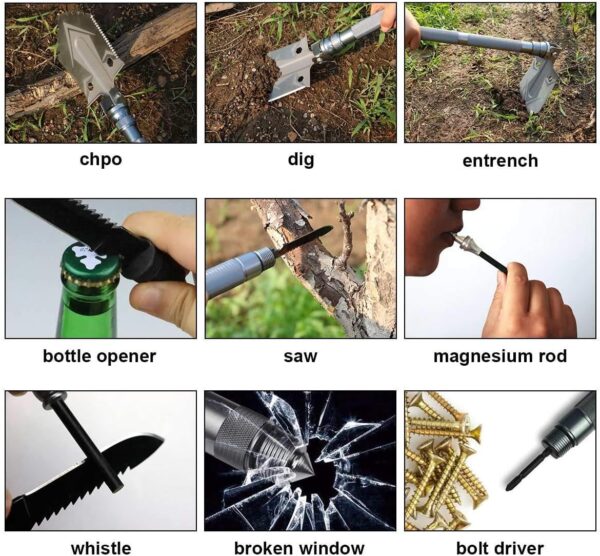 chpo

dig

entrench

bottle opener

saw

magnesium rod

whistle

broken window

bolt driver